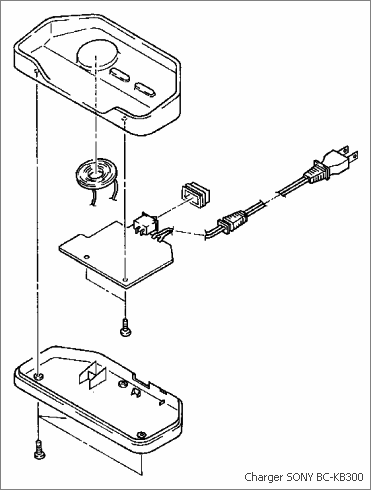 Charger SONY BC-KB300